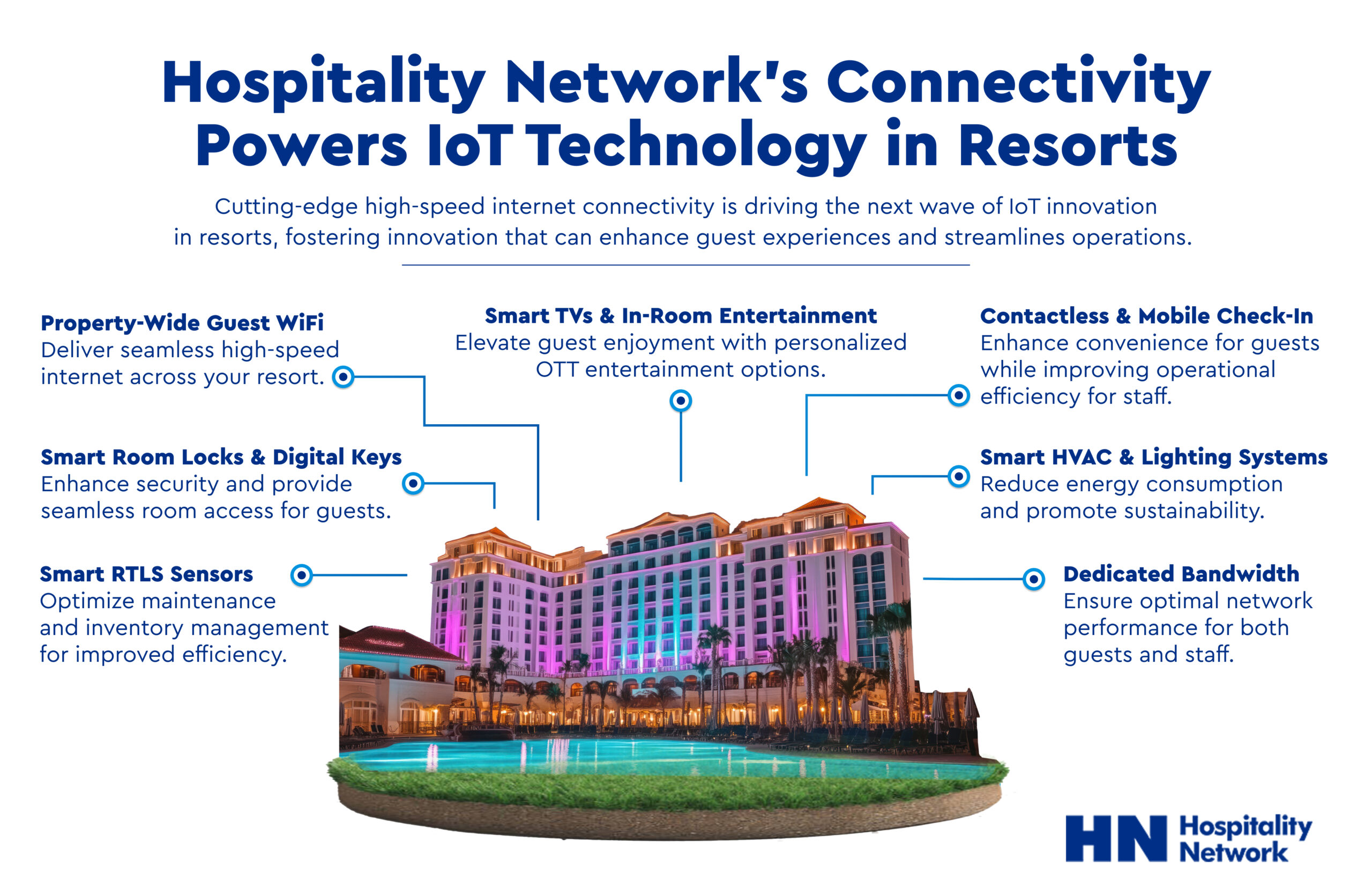 Hospitality Network's Connectivity Powers IoT Technology in Resorts

Cutting-edge high-speed internet connectivity is driving the next wave of IoT innovation in resorts, fostering innovation that can enhance guest experiences and streamlines operations.

Property-Wide Guest WiFi
Deliver seamless high-speed internet across your resort.

Smart Room Locks & Digital Keys
Enhance security and provide seamless room access for guests.

Smart RTLS Sensors
Optimize maintenance and inventory management for improved efficiency.

Smart TVs & In-Room Entertainment
Elevate guest enjoyment with personalized OTT entertainment options.

Contactless & Mobile Check-In
Enhance convenience for guests while improving operational efficiency for staff.

Smart HVAC & Lighting Systems
Reduce energy consumption and promote sustainability.

Dedicated Bandwidth
Ensure optimal network performance for both guests and staff.

HN Hospitality Network